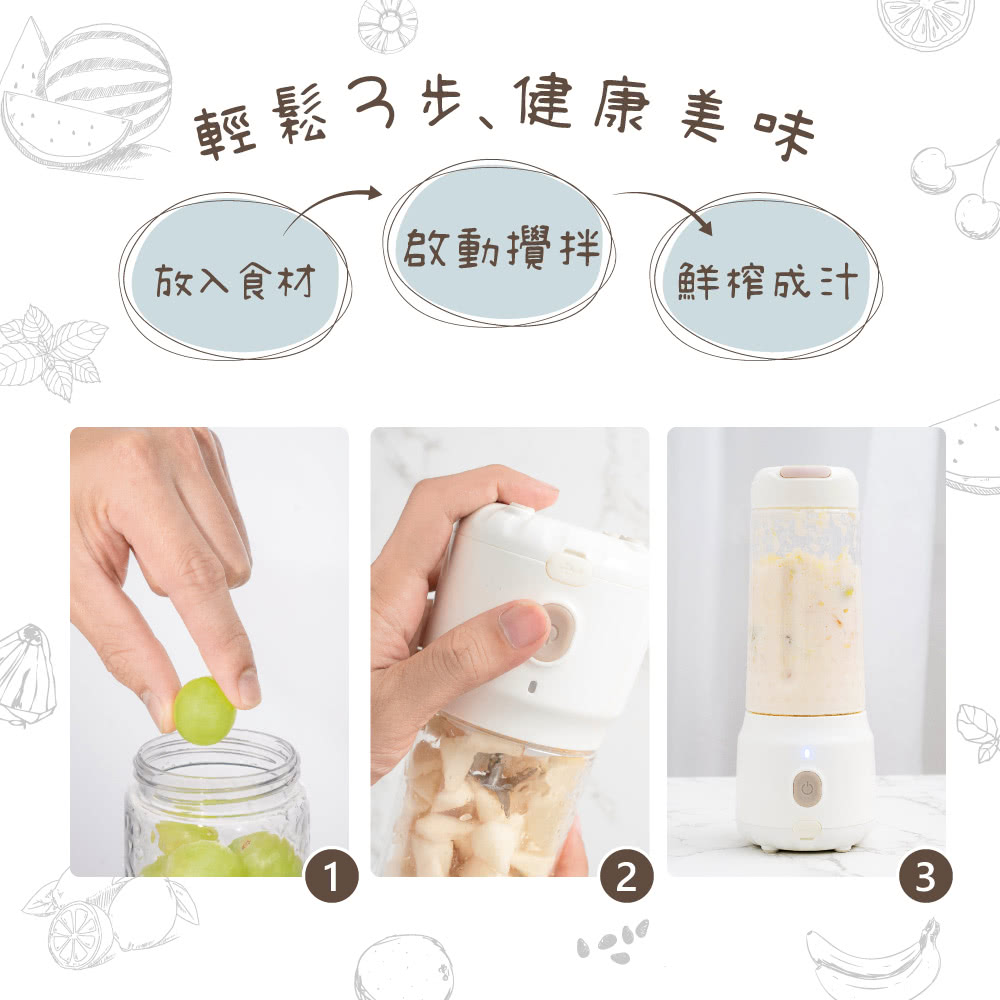 輕鬆3步、健康美味

放入食材

啟動攪拌

鮮榨成汁

1

2

3